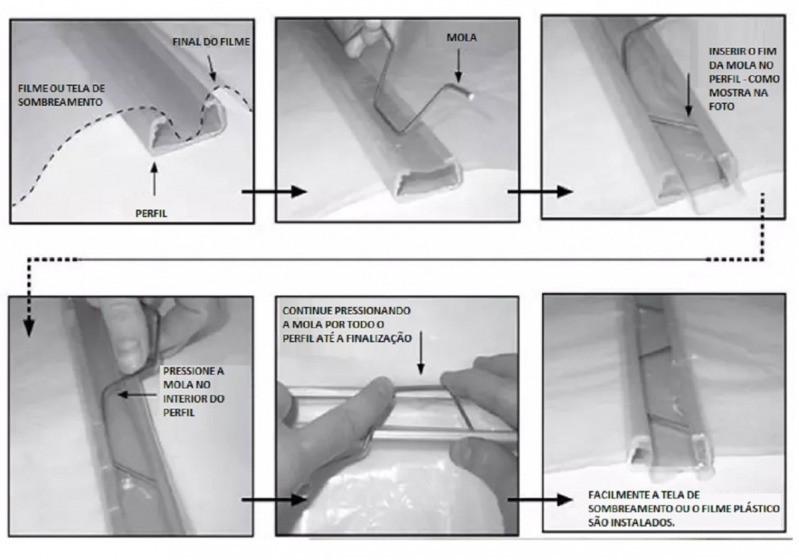 FINAL DO FILME

FILME OU TELA DE SOMBREAMENTO

PERFIL

MOLA

INSERIR O FIM DA MOLA NO PERFIL - COMO MOSTRA NA FOTO

PRESSIONE A MOLA NO INTERIOR DO PERFIL

CONTINUE PRESSIONANDO A MOLA POR TODO O PERFIL ATÉ A FINALIZAÇÃO

FACILMENTE A TELA DE SOMBREAMENTO OU O FILME PLÁSTICO SÃO INSTALADOS.